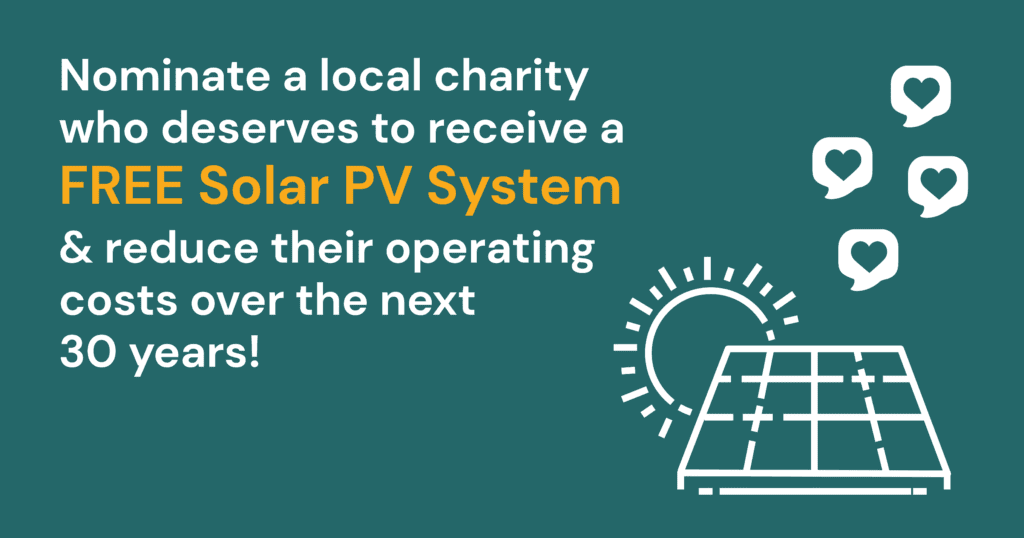 Nominate a local charity who deserves to receive a FREE Solar PV System & reduce their operating costs over the next 30 years!